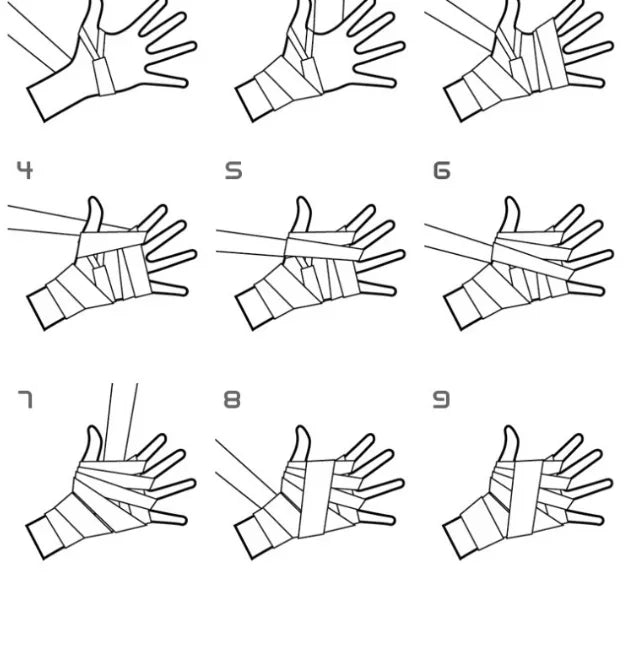 4

5

6

7

8

9